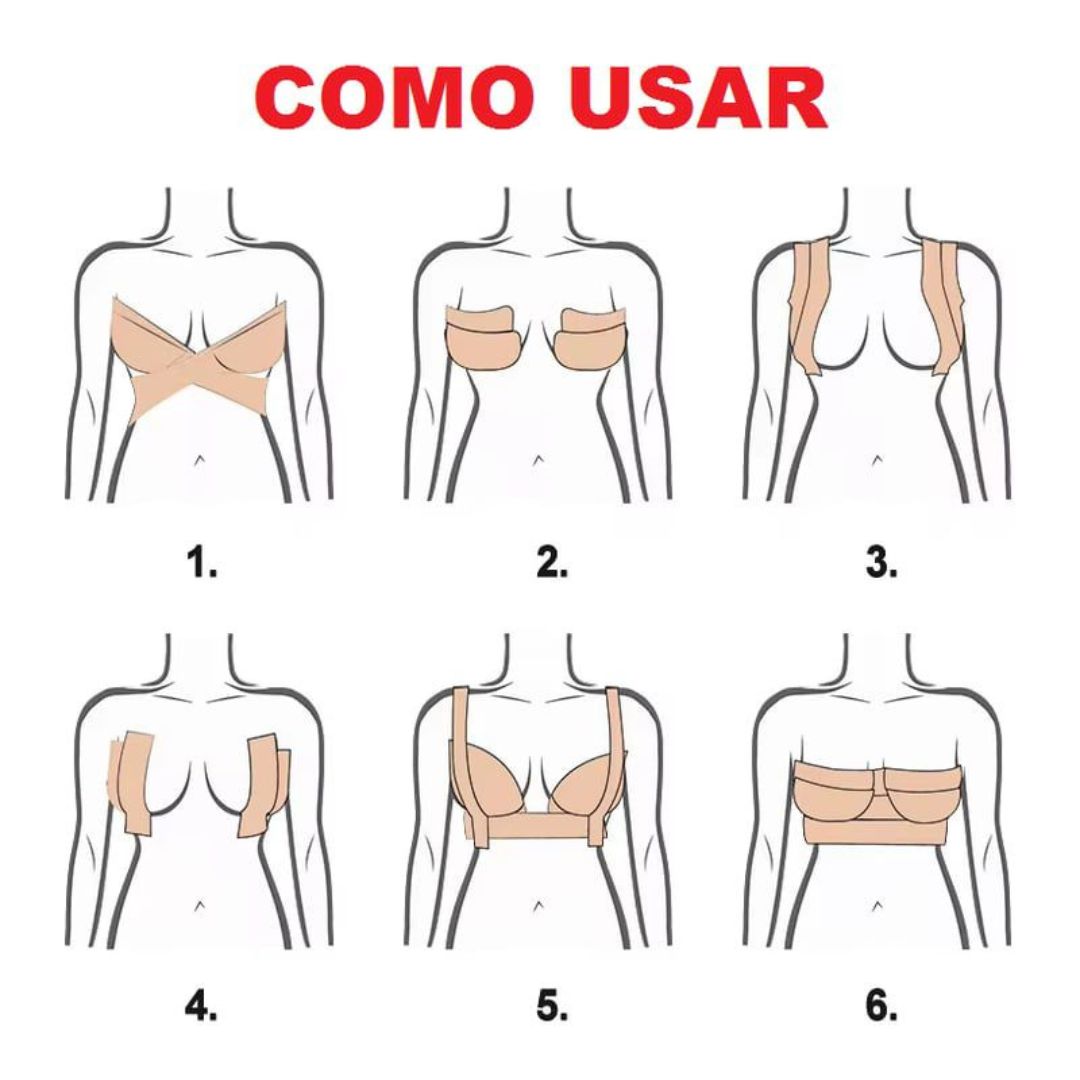 COMO USAR

1.

2.

3.

4.

5.

6.