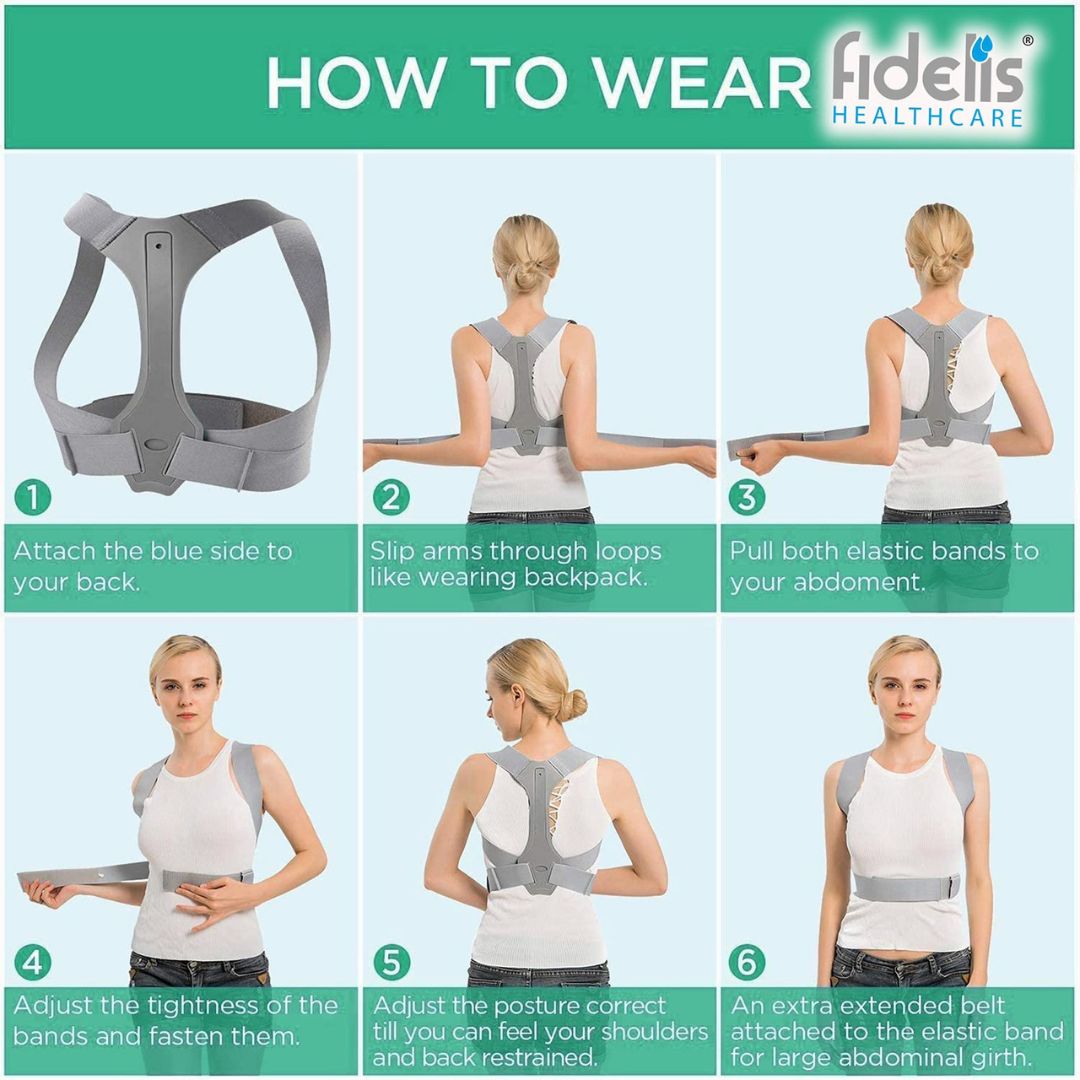 HOW TO WEAR fidelis® HEALTHCARE

1
Attach the blue side to your back.

2
Slip arms through loops like wearing backpack.

3
Pull both elastic bands to your abdoment.

4
Adjust the tightness of the bands and fasten them.

5
Adjust the posture correct till you can feel your shoulders and back restrained.

6
An extra extended belt attached to the elastic band for large abdominal girth.