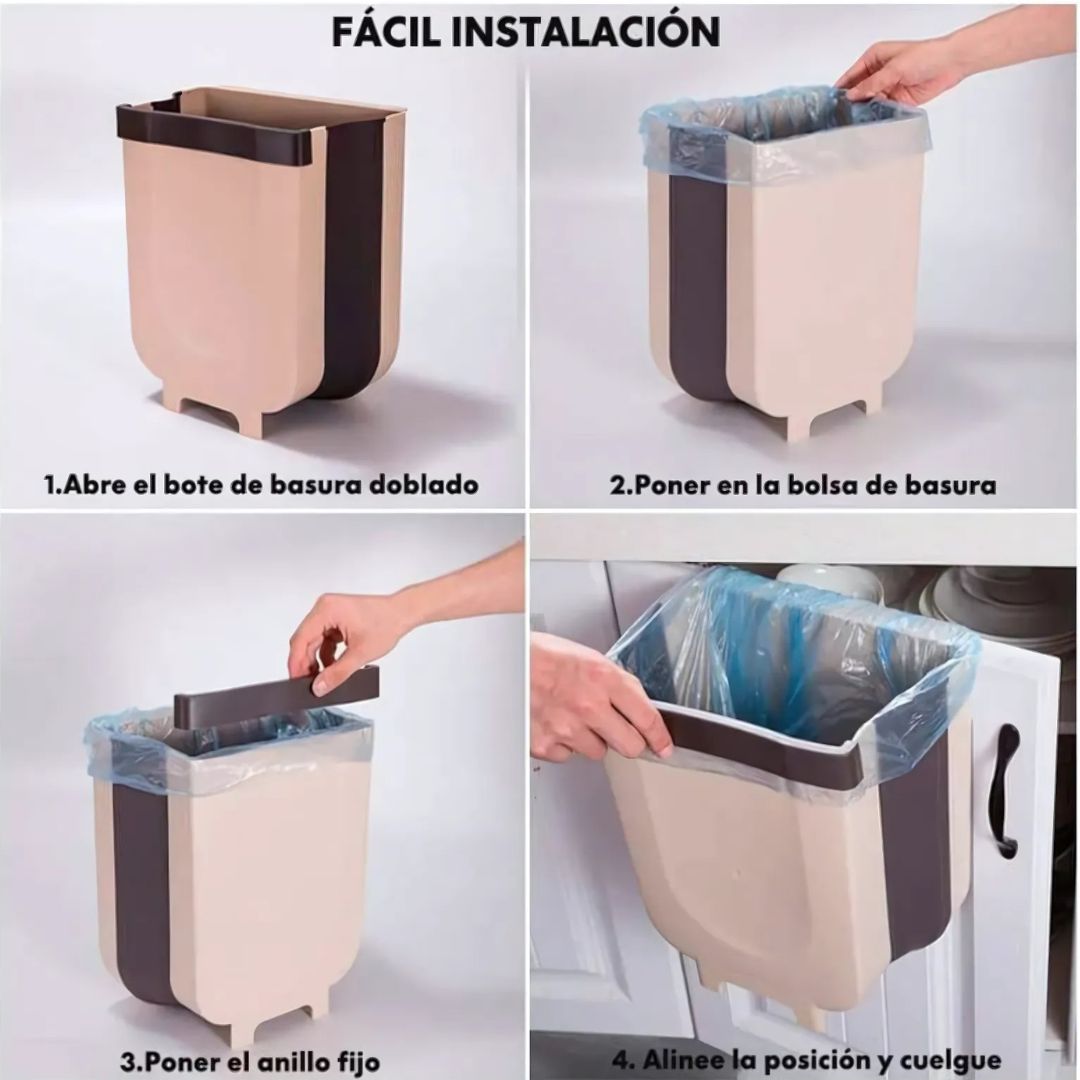 FÁCIL INSTALACIÓN

1.Abre el bote de basura doblado

2.Poner en la bolsa de basura

3.Poner el anillo fijo

4. Alinee la posición y cuelgue