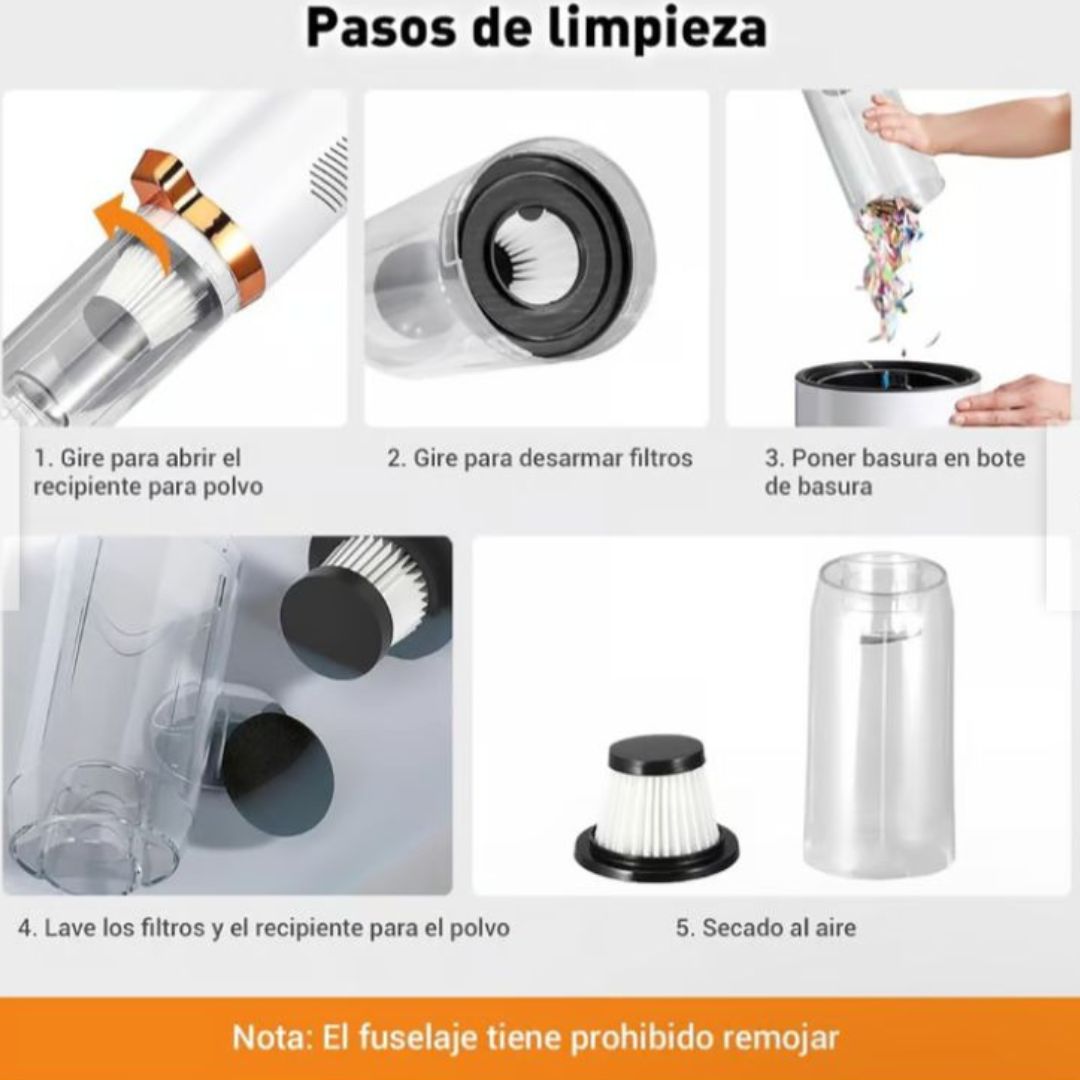 Pasos de limpieza

1. Gire para abrir el recipiente para polvo

2. Gire para desarmar filtros

3. Poner basura en bote de basura

4. Lave los filtros y el recipiente para el polvo

5. Secado al aire

Nota: El fuselaje tiene prohibido remojar