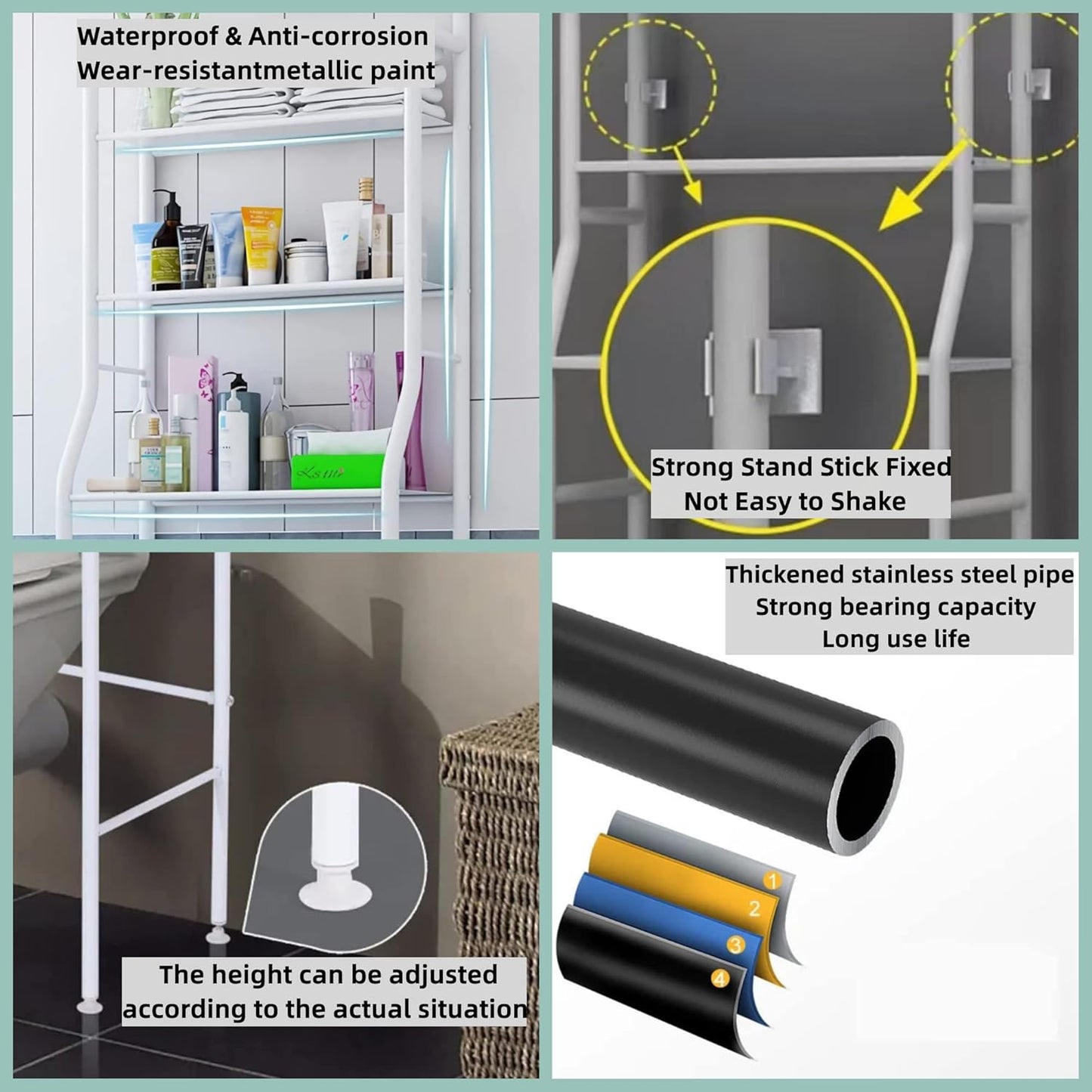 Waterproof & Anti-corrosion
Wear-resistantmetallic paint

Strong Stand Stick Fixed
Not Easy to Shake

The height can be adjusted
according to the actual situation

Thickened stainless steel pipe
Strong bearing capacity
Long use life

1
2
3
4