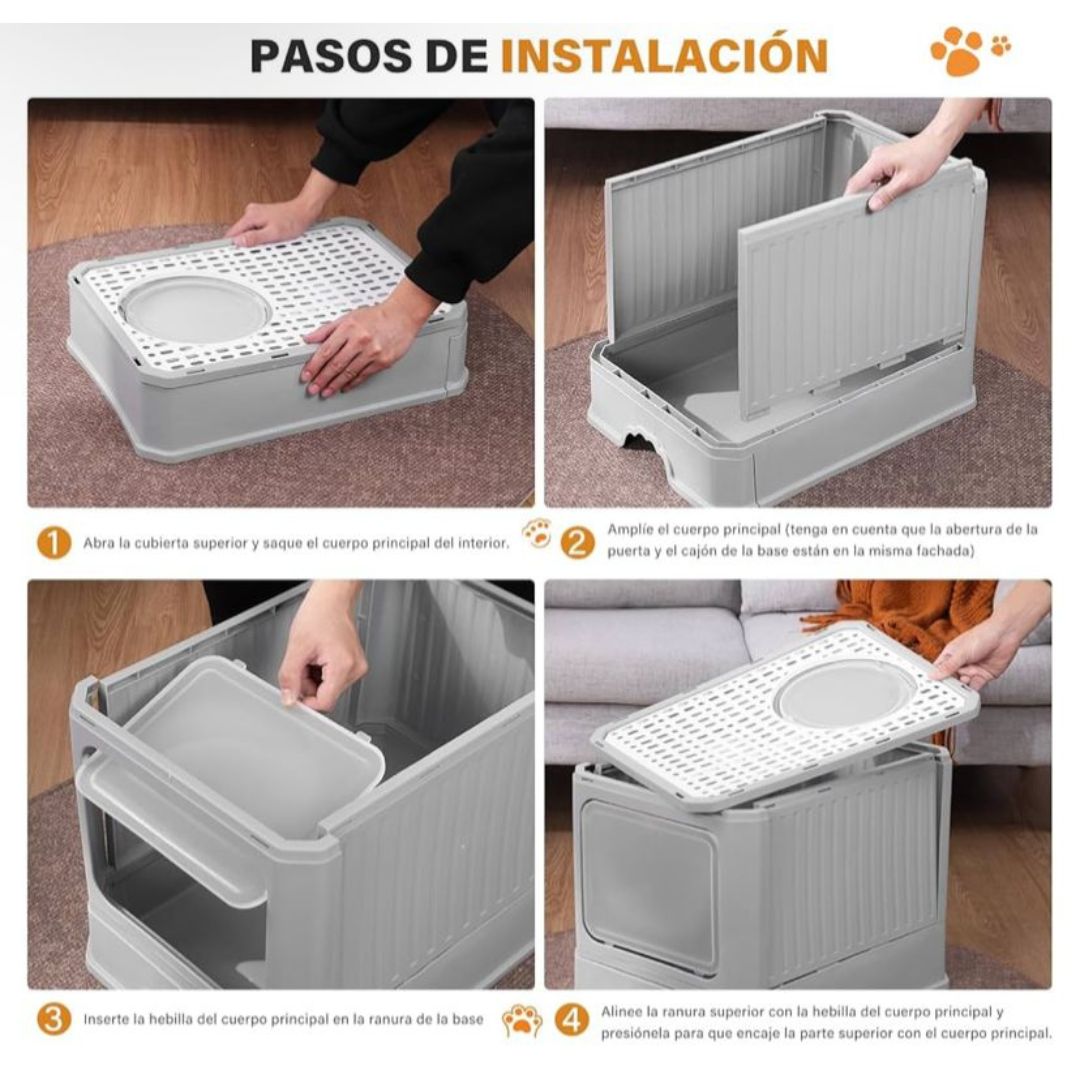 PASOS DE INSTALACIÓN

1 Abra la cubierta superior y saque el cuerpo principal del interior.

2 Amplíe el cuerpo principal (tenga en cuenta que la abertura de la puerta y el cajón de la base están en la misma fachada)

3 Inserte la hebilla del cuerpo principal en la ranura de la base

4 Alinee la ranura superior con la hebilla del cuerpo principal y presiónela para que encaje la parte superior con el cuerpo principal.